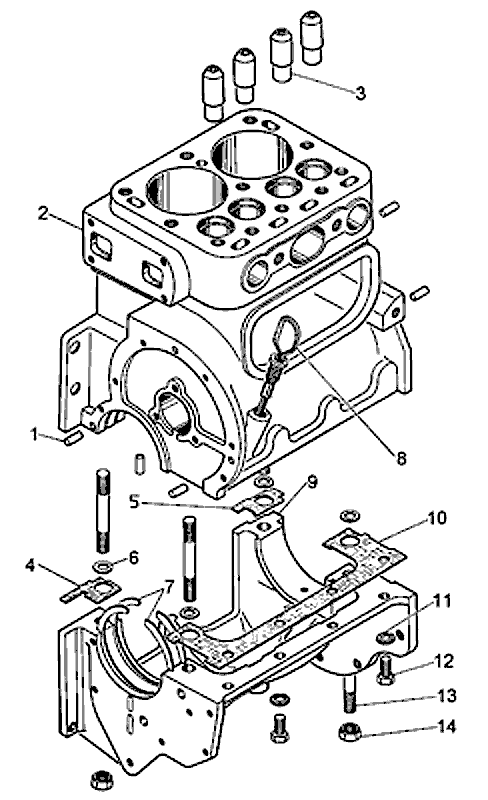 3
2
1
8
5
9
10
6
4
7
11
12
13
14